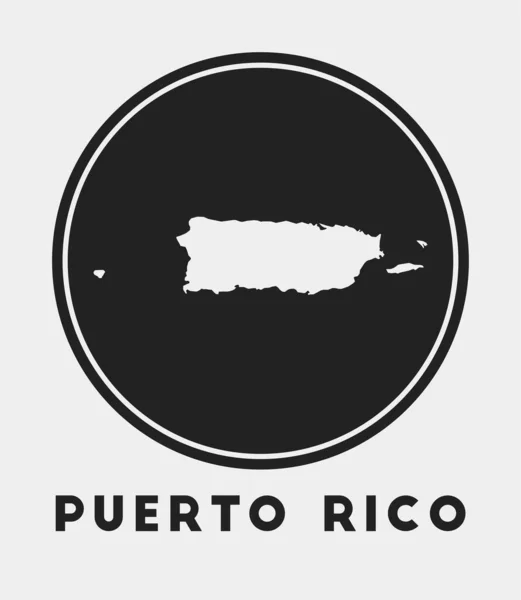 PUERTO RICO