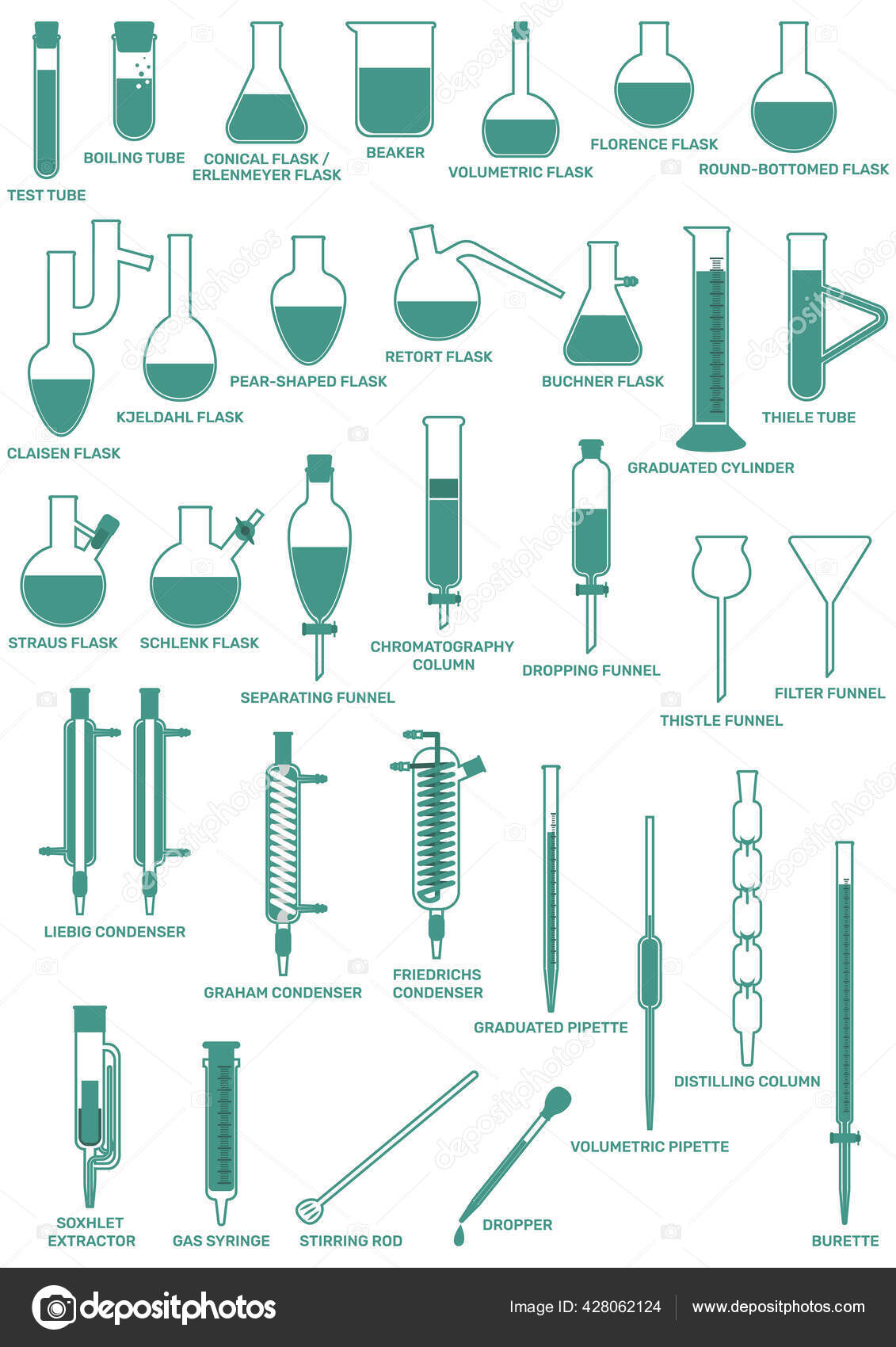 TEST TUBE
BOILING TUBE
CONICAL FLASK / ERLENMEYER FLASK
BEAKER
VOLUMETRIC FLASK
FLORENCE FLASK
ROUND-BOTTOMED FLASK

CLAISEN FLASK
KJELDAHL FLASK
PEAR-SHAPED FLASK
RETORT FLASK
BUCHNER FLASK
GRADUATED CYLINDER
THIELE TUBE

STRAUS FLASK
SCHLENK FLASK
SEPARATING FUNNEL
CHROMATOGRAPHY COLUMN
DROPPING FUNNEL
THISTLE FUNNEL
FILTER FUNNEL

LIEBIG CONDENSER
GRAHAM CONDENSER
FRIEDRICHS CONDENSER
GRADUATED PIPETTE
VOLUMETRIC PIPETTE
DISTILLING COLUMN
BURETTE

SOXHLET EXTRACTOR
GAS SYRINGE
STIRRING ROD
DROPPER

depositphotos
Image ID: 428062124
www.depositphotos.com