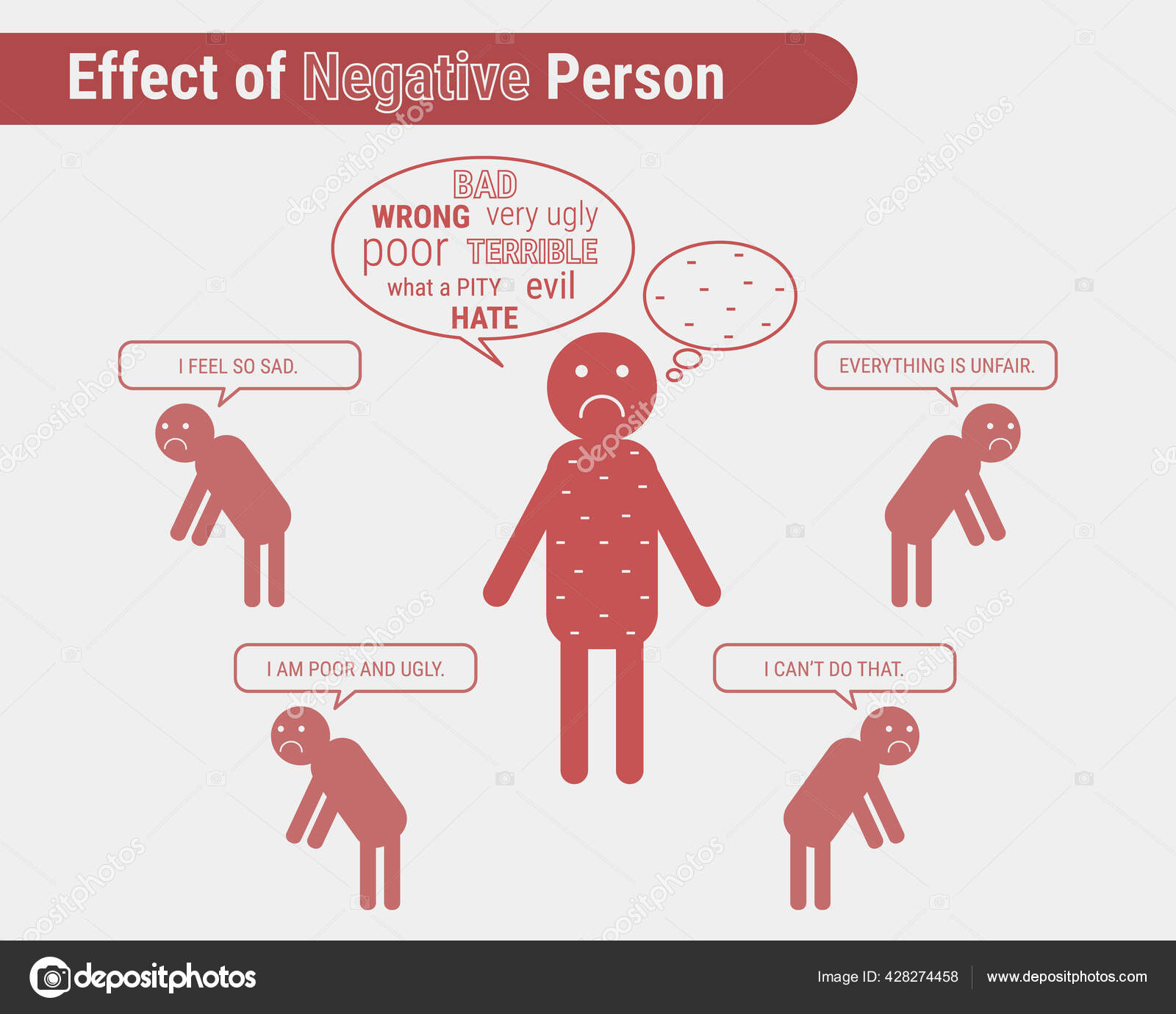 Effect of Negative Person

BAD
WRONG very ugly
poor TERRIBLE
what a PITY evil
HATE

I FEEL SO SAD.

EVERYTHING IS UNFAIR.

I AM POOR AND UGLY.

I CAN'T DO THAT.

depositphotos

Image ID: 428274458 www.depositphotos.com