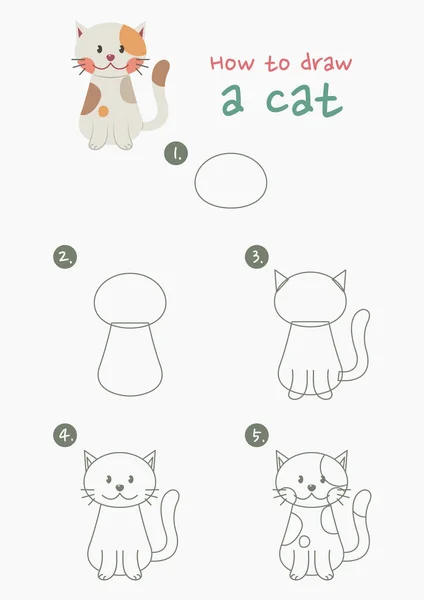 How to draw
a cat

1.

2.

3.

4.

5.