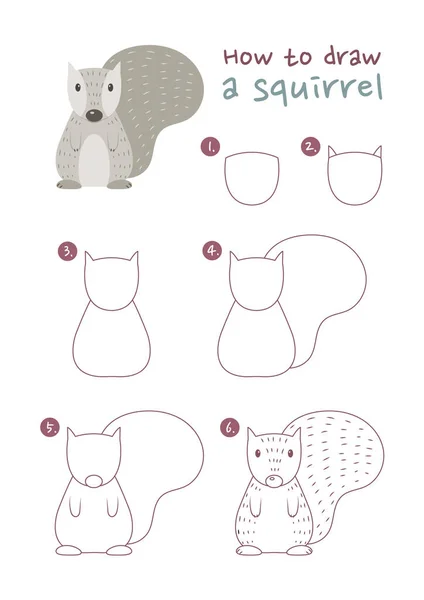 How to draw
a squirrel

1.

2.

3.

4.

5.

6.