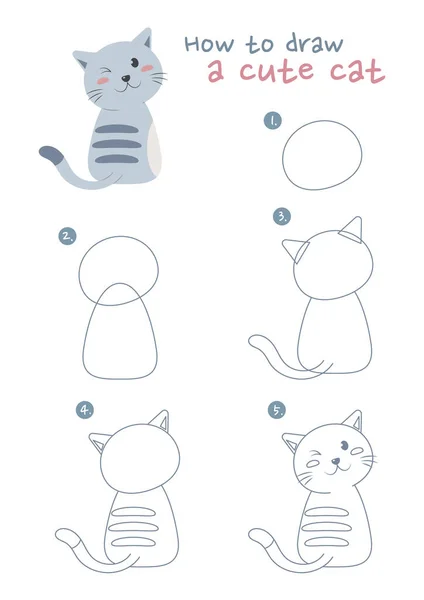 How to draw
a cute cat

1.

2.

3.

4.

5.