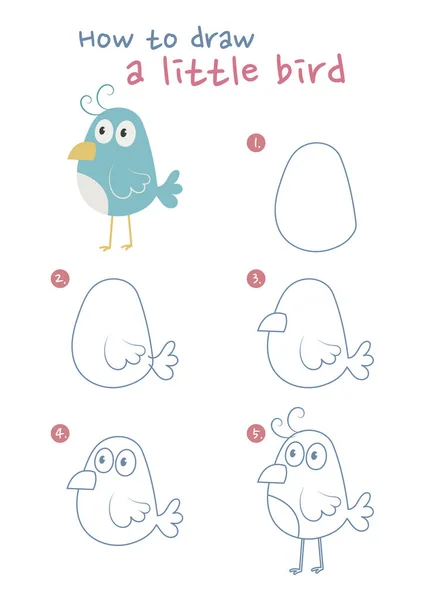 How to draw
a little bird

1.

2.

3.

4.

5.