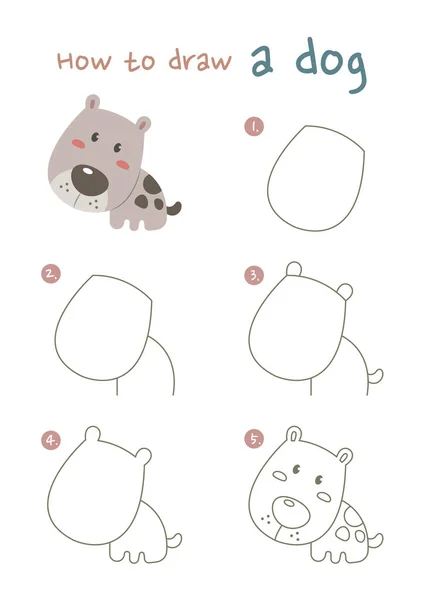 How to draw a dog

1.

2.

3.

4.

5.