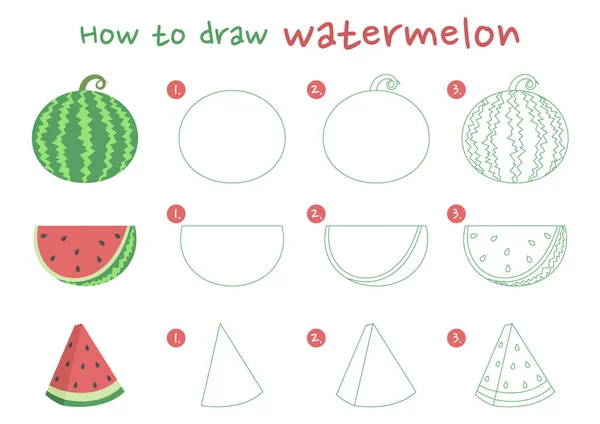 How to draw watermelon

1.

2.

3.

1.

2.

3.

1.

2.

3.