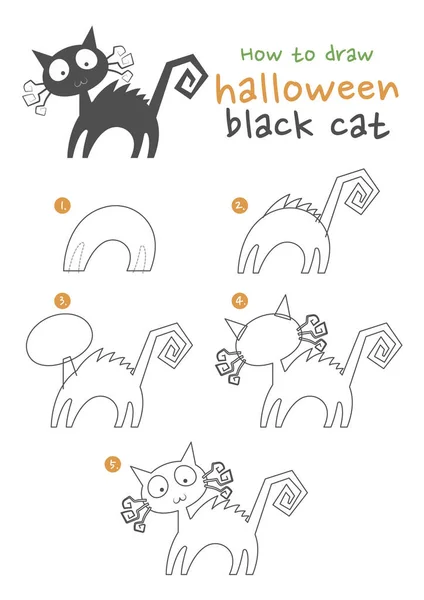 How to draw
halloween
black cat

1.

2.

3.

4.

5.