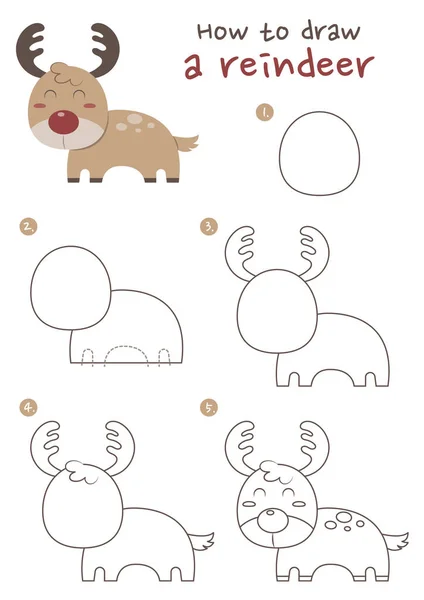 How to draw
a reindeer

1.

2.

3.

4.

5.