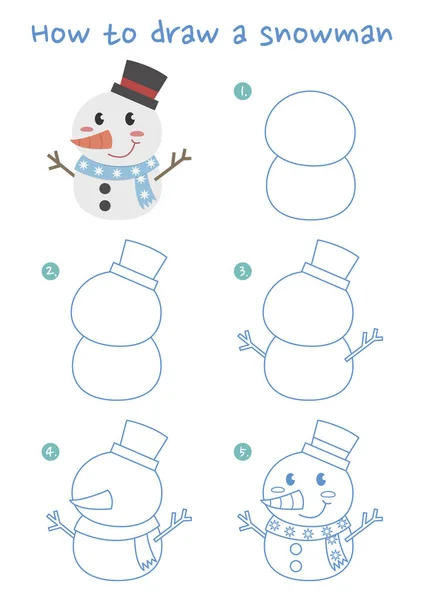 How to draw a snowman

1.

2.

3.

4.

5.