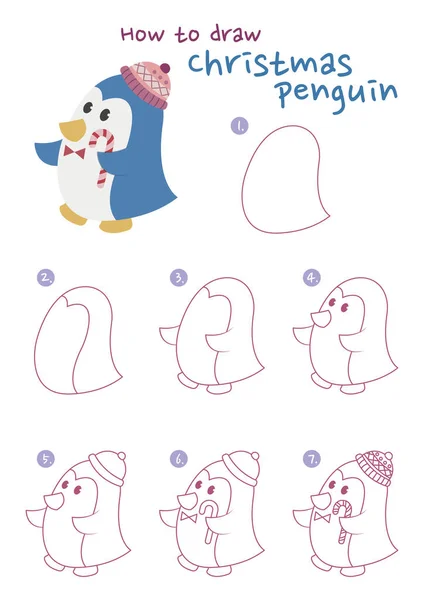 How to draw
christmas
penguin

1.

2.

3.

4.

5.

6.

7.