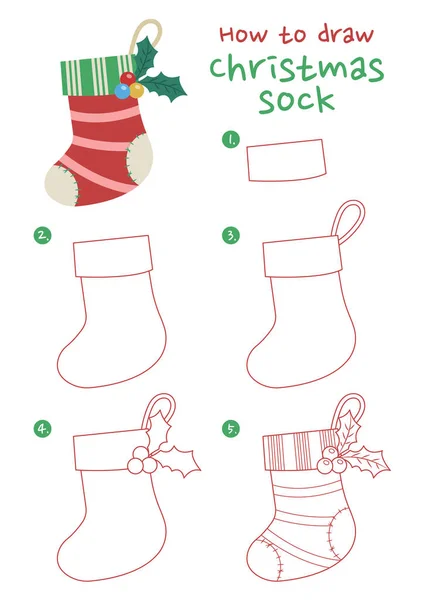 How to draw
christmas
sock

1.

2.

3.

4.

5.