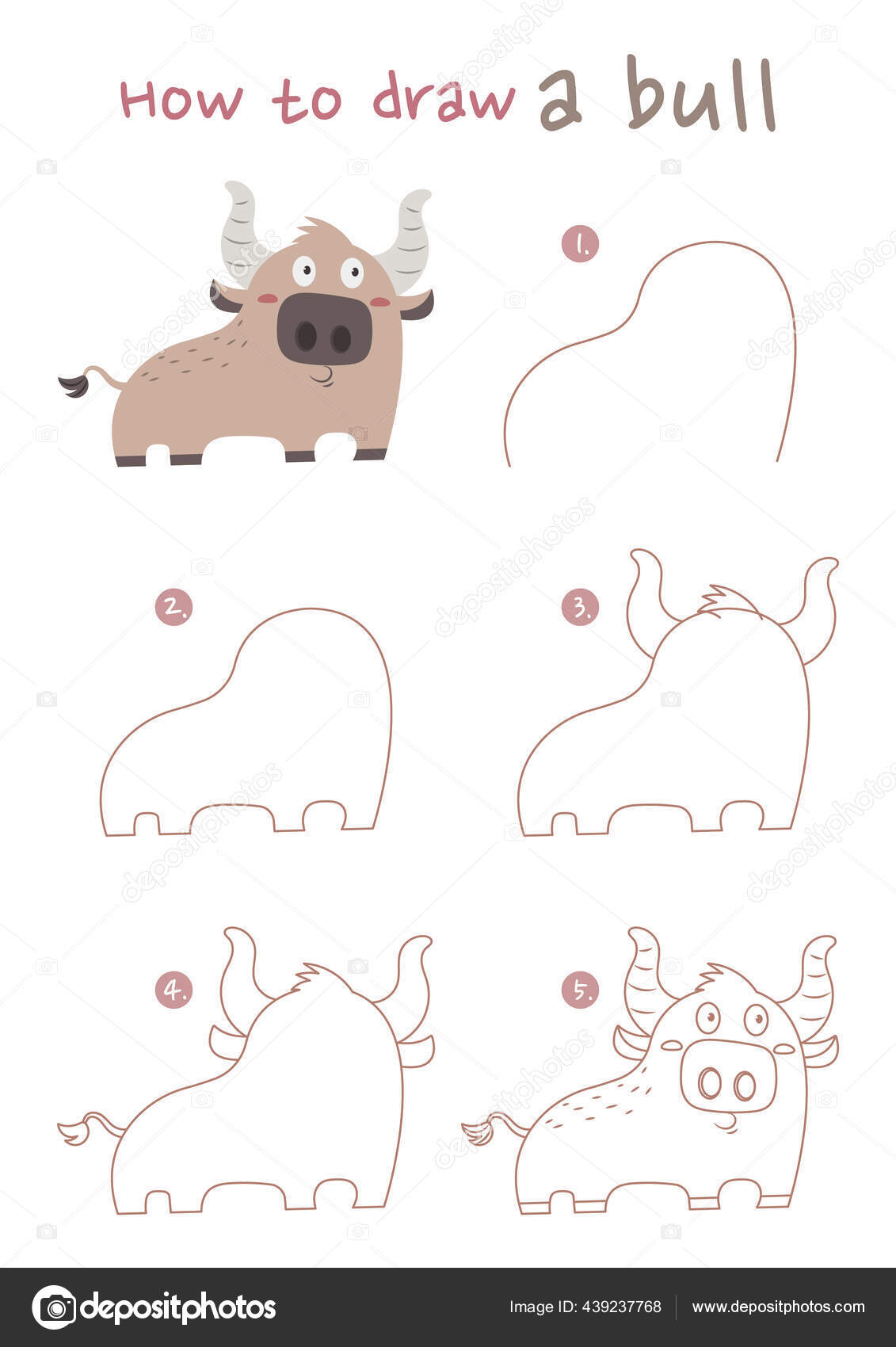 How to draw a bull

1.

2.

3.

4.

5.

depositphotos

Image ID: 439237768

www.depositphotos.com