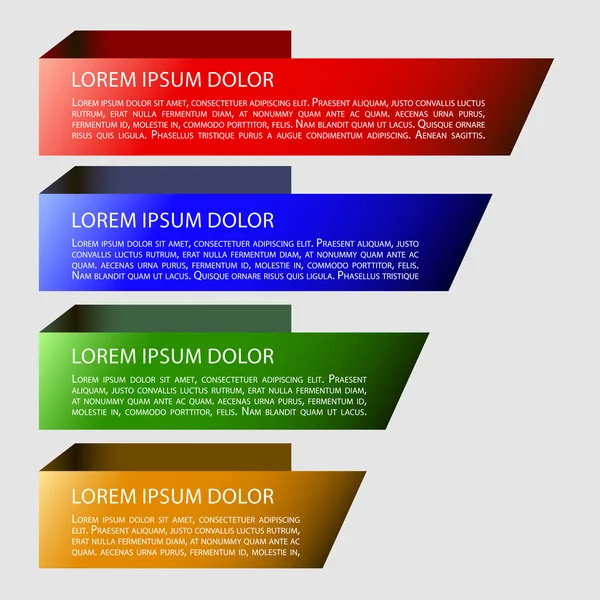 LOREM IPSUM DOLOR

Lorem ipsum dolor sit amet, consectetuer adipiscing elit. Praesent aliquam, justo convallis luctus rutrum, erat nulla fermentum diam, at nonummy quam ante ac quam. aecenas urna purus, fermentum id, molestie in, commodo porttitor, felis. Nam blandit quam ut lacus. Quisque ornare risus quis ligula. Phasellus tristique purus a augue condimentum adipiscing. Aenean sagittis.

LOREM IPSUM DOLOR

Lorem ipsum dolor sit amet, consectetuer adipiscing elit. Praesent aliquam, justo convallis luctus rutrum, erat nulla fermentum diam, at nonummy quam ante ac quam. aecenas urna purus, fermentum id, molestie in, commodo porttitor, felis. Nam blandit quam ut lacus. Quisque ornare risus quis ligula. Phasellus tristique

LOREM IPSUM DOLOR

Lorem ipsum dolor sit amet, consectetuer adipiscing elit. Praesent aliquam, justo convallis luctus rutrum, erat nulla fermentum diam, at nonummy quam ante ac quam. aecenas urna purus, fermentum id, molestie in, commodo porttitor, felis. Nam blandit quam ut lacus.

LOREM IPSUM DOLOR

Lorem ipsum dolor sit amet, consectetuer adipiscing elit. Praesent aliquam, justo convallis luctus rutrum, erat nulla fermentum diam, at nonummy quam ante ac quam. aecenas urna purus, fermentum id, molestie in,