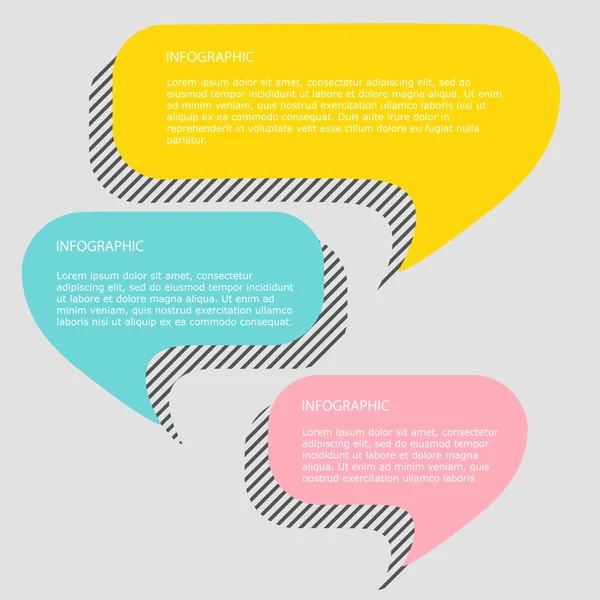 INFOGRAPHIC

Lorem ipsum dolor sit amet, consectetur adipiscing elit, sed do eiusmod tempor incididunt ut labore et dolore magna aliqua. Ut enim ad minim veniam, quis nostrud exercitation ullamco laboris nisi ut aliquip ex ea commodo consequat. Duis aute irure dolor in reprehenderit in voluptate velit esse cillum dolore eu fugiat nulla pariatur.

INFOGRAPHIC

Lorem ipsum dolor sit amet, consectetur adipiscing elit, sed do eiusmod tempor incididunt ut labore et dolore magna aliqua. Ut enim ad minim veniam, quis nostrud exercitation ullamco laboris nisi ut aliquip ex ea commodo consequat.

INFOGRAPHIC

Lorem ipsum dolor sit amet, consectetur adipiscing elit, sed do eiusmod tempor incididunt ut labore et dolore magna aliqua. Ut enim ad minim veniam, quis nostrud exercitation ullamco laboris