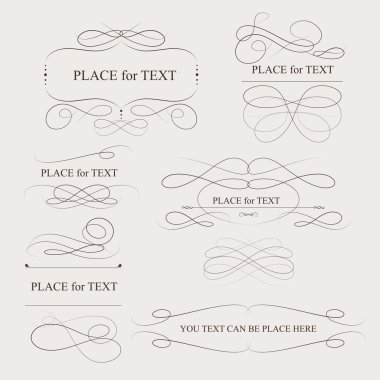 PLACE for TEXT

PLACE for TEXT

PLACE for TEXT

PLACE for TEXT

PLACE for TEXT

YOU TEXT CAN BE PLACE HERE