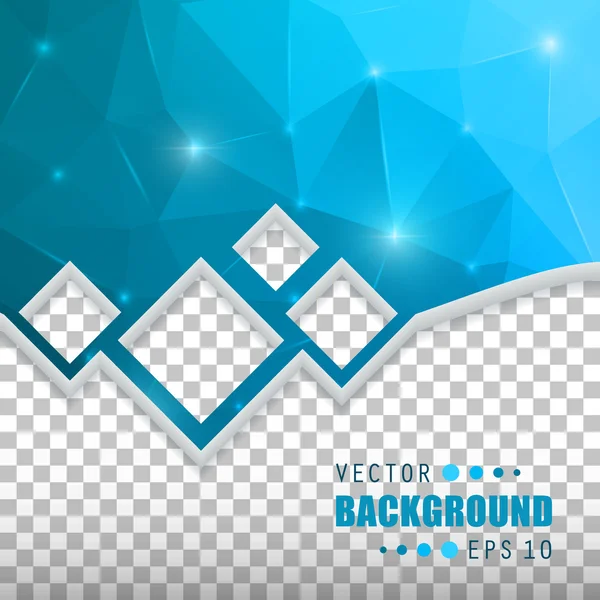 VECTOR
BACKGROUND
EPS 10