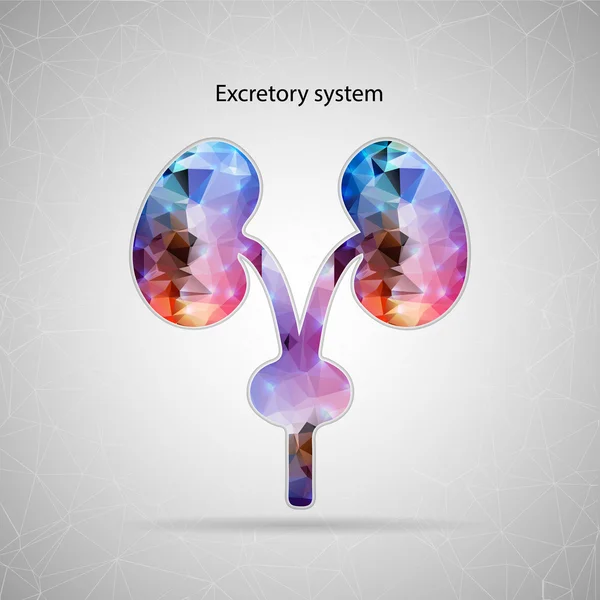 Excretory system