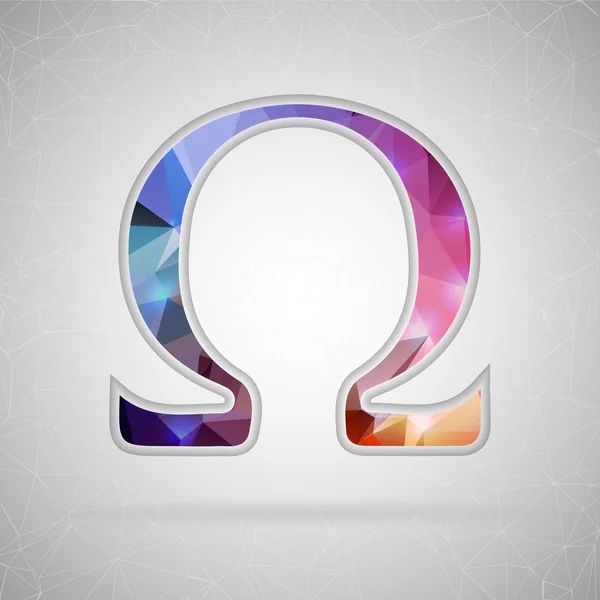 Ω