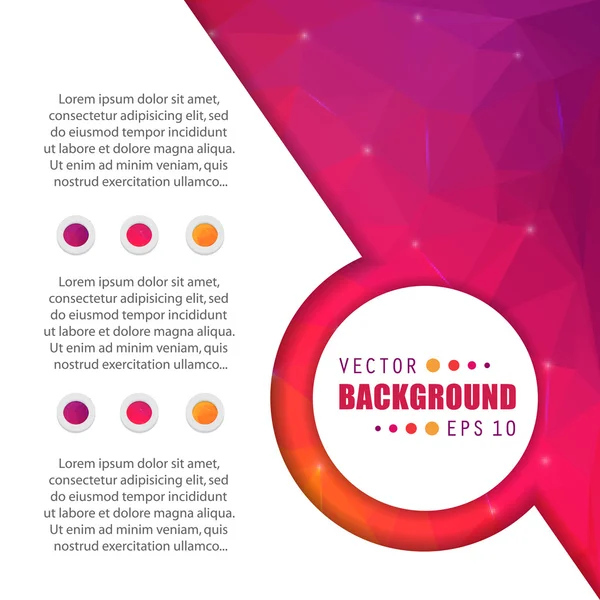 Lorem ipsum dolor sit amet, consectetur adipisicing elit, sed do eiusmod tempor incididunt ut labore et dolore magna aliqua. Ut enim ad minim veniam, quis nostrud exercitation ullamco...

Lorem ipsum dolor sit amet, consectetur adipisicing elit, sed do eiusmod tempor incididunt ut labore et dolore magna aliqua. Ut enim ad minim veniam, quis nostrud exercitation ullamco...

Lorem ipsum dolor sit amet, consectetur adipisicing elit, sed do eiusmod tempor incididunt ut labore et dolore magna aliqua. Ut enim ad minim veniam, quis nostrud exercitation ullamco...

VECTOR
BACKGROUND
EPS 10