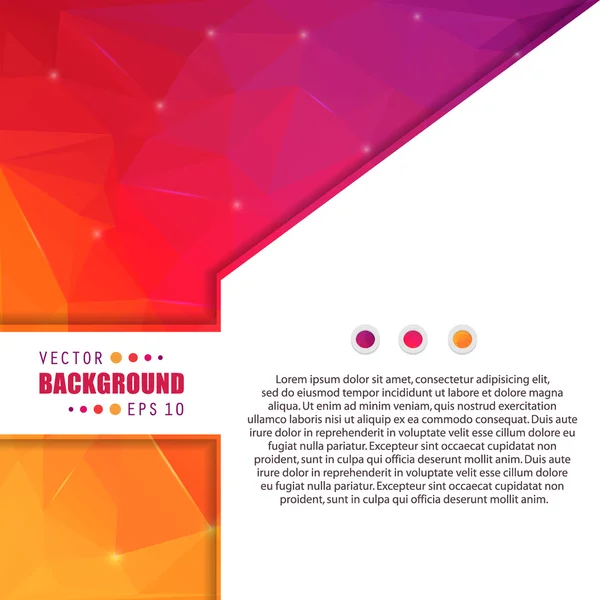 VECTOR
BACKGROUND
EPS 10

Lorem ipsum dolor sit amet, consectetur adipisicing elit, sed do eiusmod tempor incididunt ut labore et dolore magna aliqua. Ut enim ad minim veniam, quis nostrud exercitation ullamco laboris nisi ut aliquip ex ea commodo consequat. Duis aute irure dolor in reprehenderit in voluptate velit esse cillum dolore eu fugiat nulla pariatur. Excepteur sint occaecat cupidatat non proident, sunt in culpa qui officia deserunt mollit anim. Duis aute irure dolor in reprehenderit in voluptate velit esse cillum dolore eu fugiat nulla pariatur. Excepteur sint occaecat cupidatat non proident, sunt in culpa qui officia deserunt mollit anim.