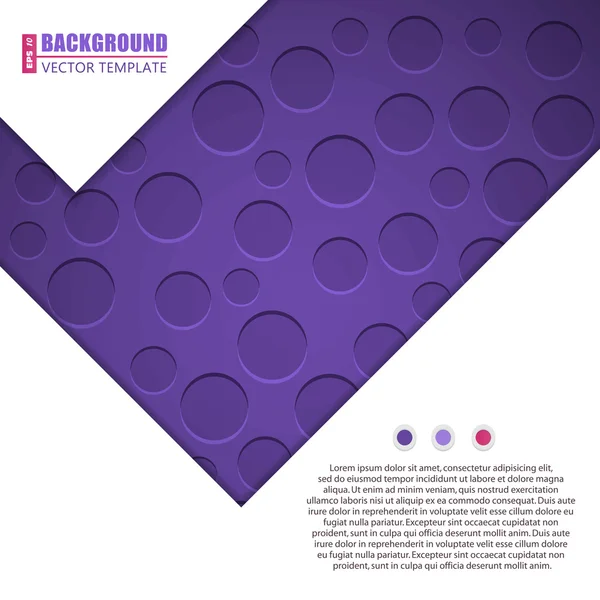 EPS 10
BACKGROUND
VECTOR TEMPLATE

Lorem ipsum dolor sit amet, consectetur adipisicing elit, sed do eiusmod tempor incididunt ut labore et dolore magna aliqua. Ut enim ad minim veniam, quis nostrud exercitation ullamco laboris nisi ut aliquip ex ea commodo consequat. Duis aute irure dolor in reprehenderit in voluptate velit esse cillum dolore eu fugiat nulla pariatur. Excepteur sint occaecat cupidatat non proident, sunt in culpa qui officia deserunt mollit anim. Duis aute irure dolor in reprehenderit in voluptate velit esse cillum dolore eu fugiat nulla pariatur. Excepteur sint occaecat cupidatat non proident, sunt in culpa qui officia deserunt mollit anim.