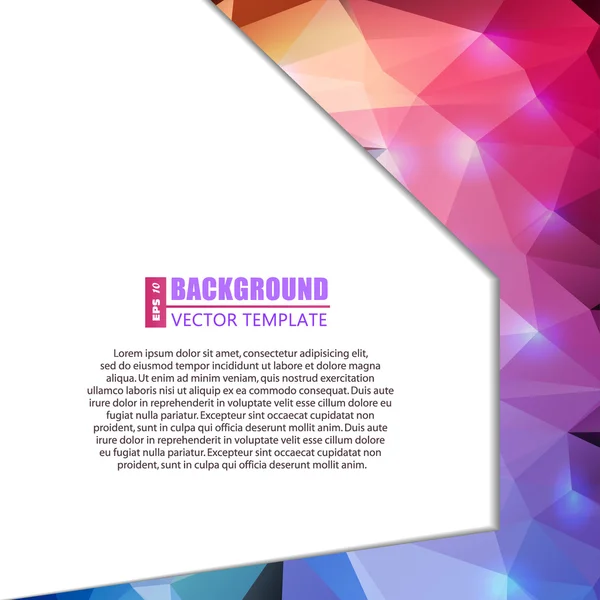 EPS 10
BACKGROUND
VECTOR TEMPLATE

Lorem ipsum dolor sit amet, consectetur adipisicing elit, sed do eiusmod tempor incididunt ut labore et dolore magna aliqua. Ut enim ad minim veniam, quis nostrud exercitation ullamco laboris nisi ut aliquip ex ea commodo consequat. Duis aute irure dolor in reprehenderit in voluptate velit esse cillum dolore eu fugiat nulla pariatur. Excepteur sint occaecat cupidatat non proident, sunt in culpa qui officia deserunt mollit anim. Duis aute irure dolor in reprehenderit in voluptate velit esse cillum dolore eu fugiat nulla pariatur. Excepteur sint occaecat cupidatat non proident, sunt in culpa qui officia deserunt mollit anim.