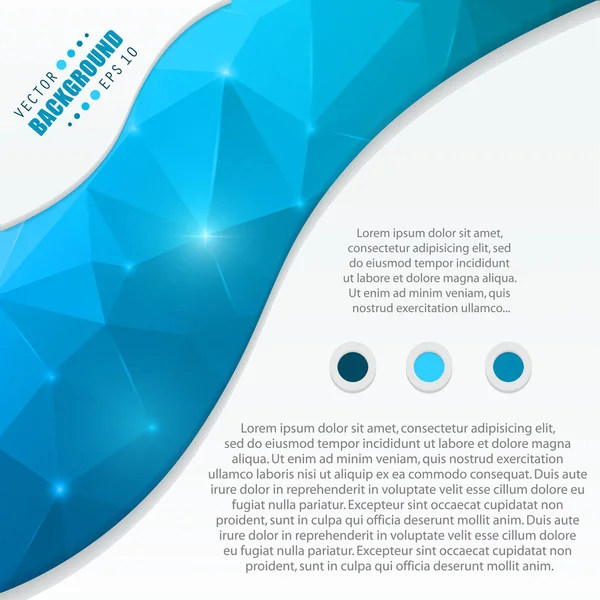 VECTOR
BACKGROUND
EPS 10

Lorem ipsum dolor sit amet, consectetur adipisicing elit, sed do eiusmod tempor incididunt ut labore et dolore magna aliqua. Ut enim ad minim veniam, quis nostrud exercitation ullamco...

Lorem ipsum dolor sit amet, consectetur adipisicing elit, sed do eiusmod tempor incididunt ut labore et dolore magna aliqua. Ut enim ad minim veniam, quis nostrud exercitation ullamco laboris nisi ut aliquip ex ea commodo consequat. Duis aute irure dolor in reprehenderit in voluptate velit esse cillum dolore eu fugiat nulla pariatur. Excepteur sint occaecat cupidatat non proident, sunt in culpa qui officia deserunt mollit anim. Duis aute irure dolor in reprehenderit in voluptate velit esse cillum dolore eu fugiat nulla pariatur. Excepteur sint occaecat cupidatat non proident, sunt in culpa qui officia deserunt mollit anim.