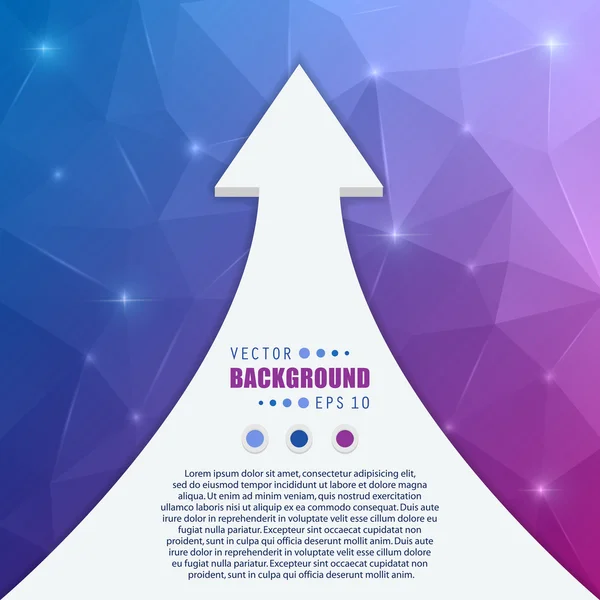 VECTOR

BACKGROUND

EPS 10

Lorem ipsum dolor sit amet, consectetur adipisicing elit, sed do eiusmod tempor incididunt ut labore et dolore magna aliqua. Ut enim ad minim veniam, quis nostrud exercitation ullamco laboris nisi ut aliquip ex ea commodo consequat. Duis aute irure dolor in reprehenderit in voluptate velit esse cillum dolore eu fugiat nulla pariatur. Excepteur sint occaecat cupidatat non proident, sunt in culpa qui officia deserunt mollit anim. Duis aute irure dolor in reprehenderit in voluptate velit esse cillum dolore eu fugiat nulla pariatur. Excepteur sint occaecat cupidatat non proident, sunt in culpa qui officia deserunt mollit anim.