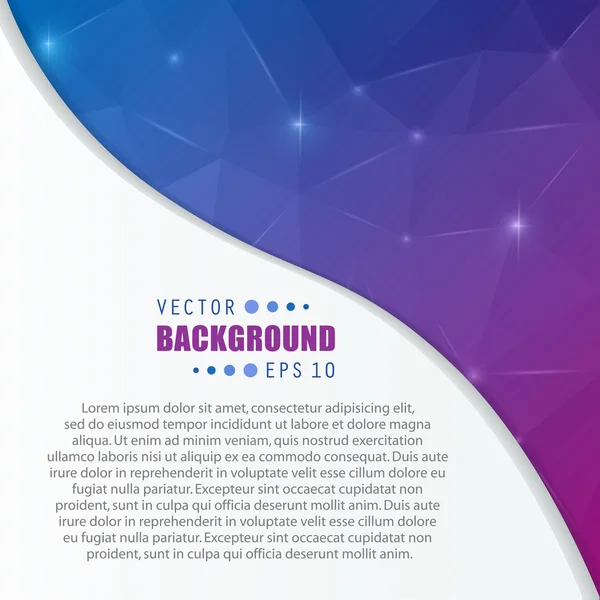 VECTOR
BACKGROUND
EPS 10

Lorem ipsum dolor sit amet, consectetur adipisicing elit, sed do eiusmod tempor incididunt ut labore et dolore magna aliqua. Ut enim ad minim veniam, quis nostrud exercitation ullamco laboris nisi ut aliquip ex ea commodo consequat. Duis aute irure dolor in reprehenderit in voluptate velit esse cillum dolore eu fugiat nulla pariatur. Excepteur sint occaecat cupidatat non proident, sunt in culpa qui officia deserunt mollit anim. Duis aute irure dolor in reprehenderit in voluptate velit esse cillum dolore eu fugiat nulla pariatur. Excepteur sint occaecat cupidatat non proident, sunt in culpa qui officia deserunt mollit anim.