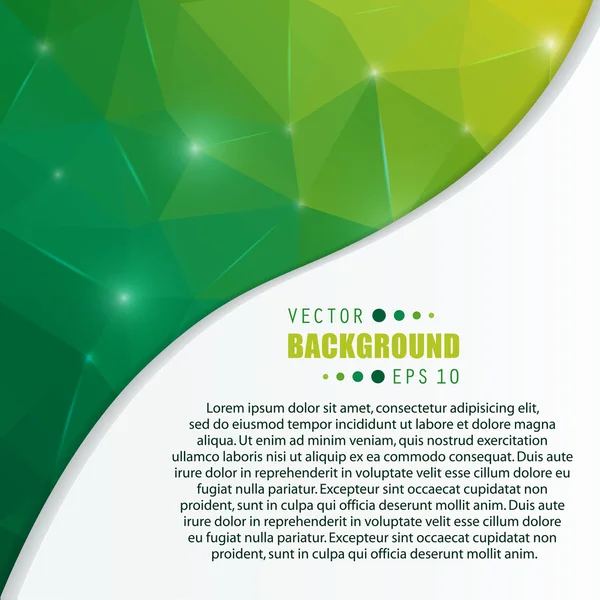 VECTOR
BACKGROUND
EPS 10

Lorem ipsum dolor sit amet, consectetur adipisicing elit, sed do eiusmod tempor incididunt ut labore et dolore magna aliqua. Ut enim ad minim veniam, quis nostrud exercitation ullamco laboris nisi ut aliquip ex ea commodo consequat. Duis aute irure dolor in reprehenderit in voluptate velit esse cillum dolore eu fugiat nulla pariatur. Excepteur sint occaecat cupidatat non proident, sunt in culpa qui officia deserunt mollit anim. Duis aute irure dolor in reprehenderit in voluptate velit esse cillum dolore eu fugiat nulla pariatur. Excepteur sint occaecat cupidatat non proident, sunt in culpa qui officia deserunt mollit anim.