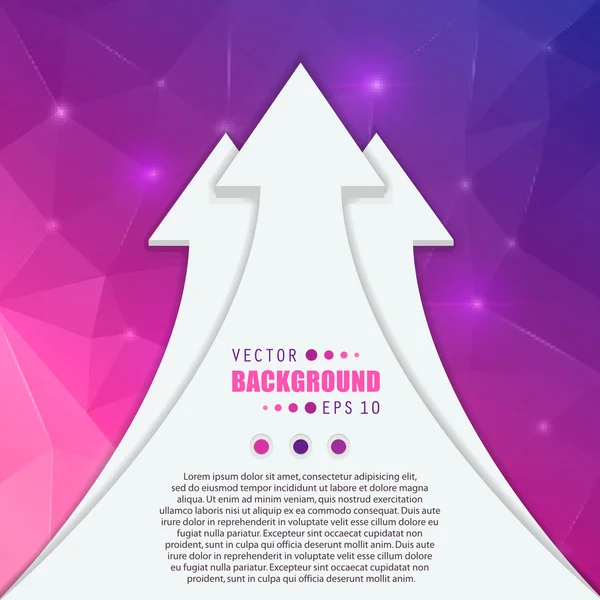 VECTOR
BACKGROUND
EPS 10

Lorem ipsum dolor sit amet, consectetur adipisicing elit, sed do eiusmod tempor incididunt ut labore et dolore magna aliqua. Ut enim ad minim veniam, quis nostrud exercitation ullamco laboris nisi ut aliquip ex ea commodo consequat. Duis aute irure dolor in reprehenderit in voluptate velit esse cillum dolore eu fugiat nulla pariatur. Excepteur sint occaecat cupidatat non proident, sunt in culpa qui officia deserunt mollit anim. Duis aute irure dolor in reprehenderit in voluptate velit esse cillum dolore eu fugiat nulla pariatur. Excepteur sint occaecat cupidatat non proident, sunt in culpa qui officia deserunt mollit anim.