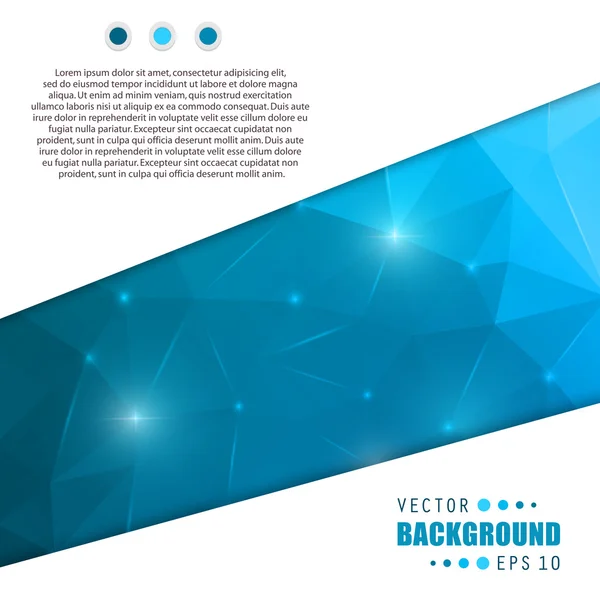 Lorem ipsum dolor sit amet, consectetur adipisicing elit, sed do eiusmod tempor incididunt ut labore et dolore magna aliqua. Ut enim ad minim veniam, quis nostrud exercitation ullamco laboris nisi ut aliquip ex ea commodo consequat. Duis aute irure dolor in reprehenderit in voluptate velit esse cillum dolore eu fugiat nulla pariatur. Excepteur sint occaecat cupidatat non proident, sunt in culpa qui officia deserunt mollit anim. Duis aute irure dolor in reprehenderit in voluptate velit esse cillum dolore eu fugiat nulla pariatur. Excepteur sint occaecat cupidatat non proident, sunt in culpa qui officia deserunt mollit anim.

VECTOR
BACKGROUND
EPS 10