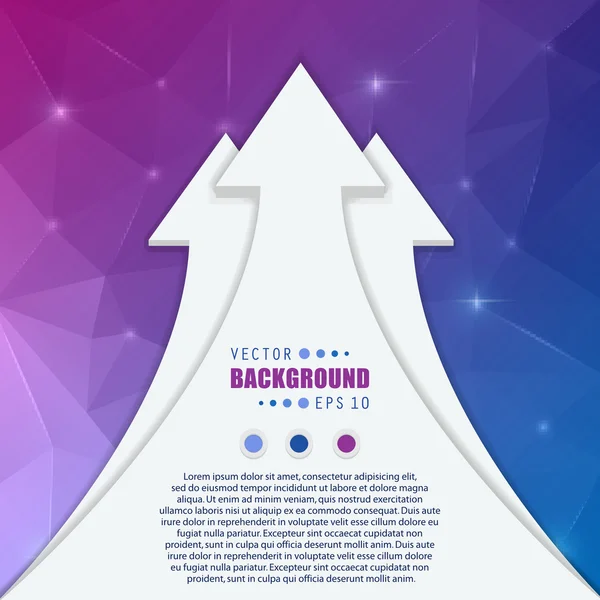 VECTOR

BACKGROUND

EPS 10

Lorem ipsum dolor sit amet, consectetur adipisicing elit, sed do eiusmod tempor incididunt ut labore et dolore magna aliqua. Ut enim ad minim veniam, quis nostrud exercitation ullamco laboris nisi ut aliquip ex ea commodo consequat. Duis aute irure dolor in reprehenderit in voluptate velit esse cillum dolore eu fugiat nulla pariatur. Excepteur sint occaecat cupidatat non proident, sunt in culpa qui officia deserunt mollit anim. Duis aute irure dolor in reprehenderit in voluptate velit esse cillum dolore eu fugiat nulla pariatur. Excepteur sint occaecat cupidatat non proident, sunt in culpa qui officia deserunt mollit anim.