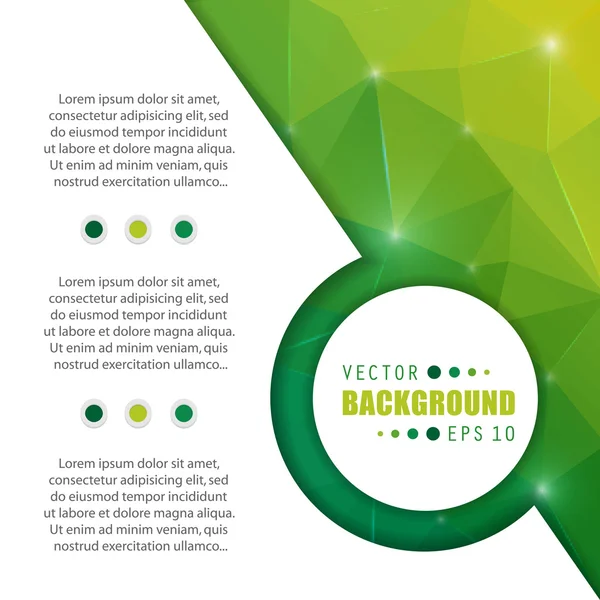 Lorem ipsum dolor sit amet, consectetur adipisicing elit, sed do eiusmod tempor incididunt ut labore et dolore magna aliqua. Ut enim ad minim veniam, quis nostrud exercitation ullamco...

Lorem ipsum dolor sit amet, consectetur adipisicing elit, sed do eiusmod tempor incididunt ut labore et dolore magna aliqua. Ut enim ad minim veniam, quis nostrud exercitation ullamco...

Lorem ipsum dolor sit amet, consectetur adipisicing elit, sed do eiusmod tempor incididunt ut labore et dolore magna aliqua. Ut enim ad minim veniam, quis nostrud exercitation ullamco...

VECTOR
BACKGROUND
EPS 10