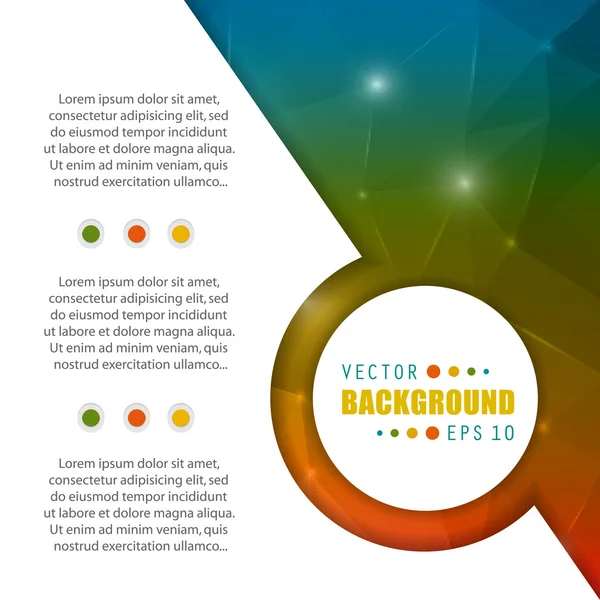 Lorem ipsum dolor sit amet, consectetur adipisicing elit, sed do eiusmod tempor incididunt ut labore et dolore magna aliqua. Ut enim ad minim veniam, quis nostrud exercitation ullamco...

Lorem ipsum dolor sit amet, consectetur adipisicing elit, sed do eiusmod tempor incididunt ut labore et dolore magna aliqua. Ut enim ad minim veniam, quis nostrud exercitation ullamco...

Lorem ipsum dolor sit amet, consectetur adipisicing elit, sed do eiusmod tempor incididunt ut labore et dolore magna aliqua. Ut enim ad minim veniam, quis nostrud exercitation ullamco...

VECTOR
BACKGROUND
EPS 10