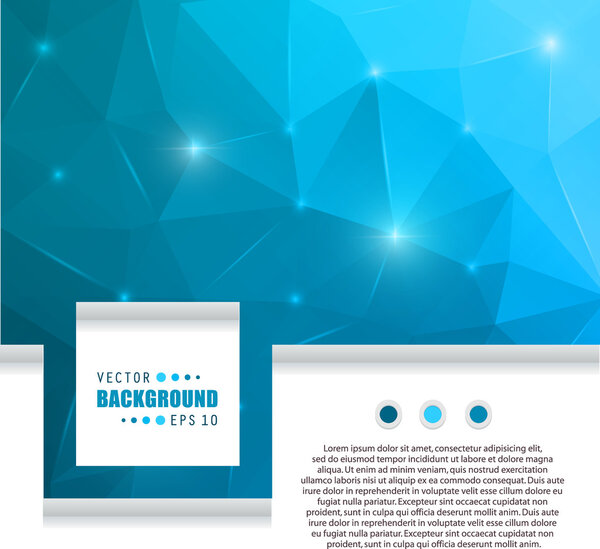 VECTOR
BACKGROUND
EPS 10

Lorem ipsum dolor sit amet, consectetur adipisicing elit, sed do eiusmod tempor incididunt ut labore et dolore magna aliqua. Ut enim ad minim veniam, quis nostrud exercitation ullamco laboris nisi ut aliquip ex ea commodo consequat. Duis aute irure dolor in reprehenderit in voluptate velit esse cillum dolore eu fugiat nulla pariatur. Excepteur sint occaecat cupidatat non proident, sunt in culpa qui officia deserunt mollit anim. Duis aute irure dolor in reprehenderit in voluptate velit esse cillum dolore eu fugiat nulla pariatur. Excepteur sint occaecat cupidatat non proident, sunt in culpa qui officia deserunt mollit anim.