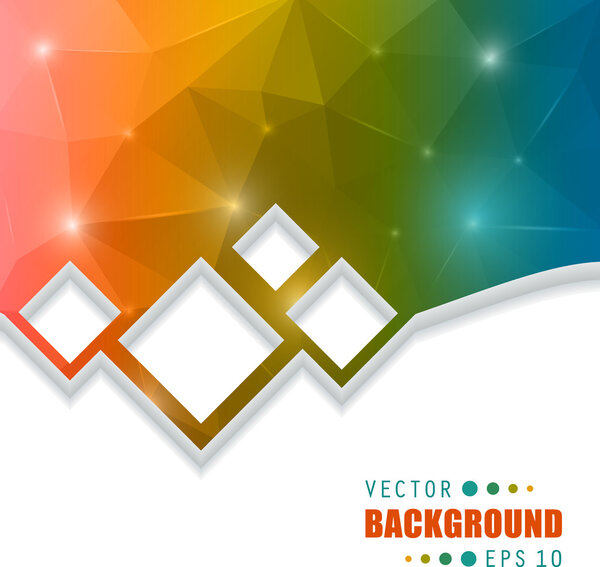 VECTOR
BACKGROUND
EPS 10