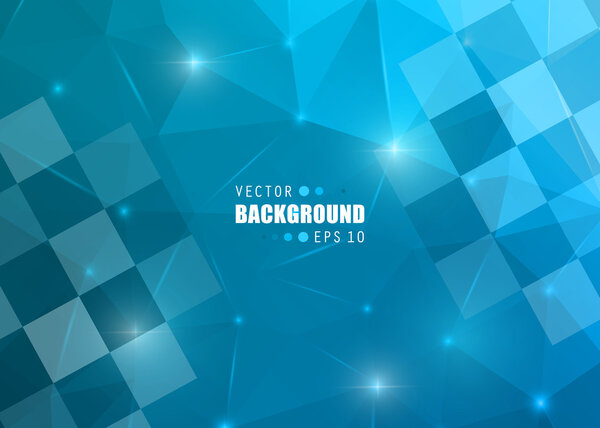 VECTOR
BACKGROUND
EPS 10