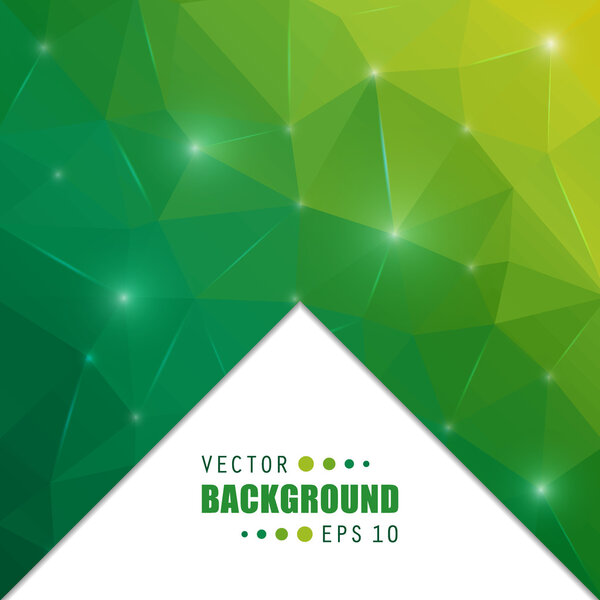 VECTOR
BACKGROUND
EPS 10