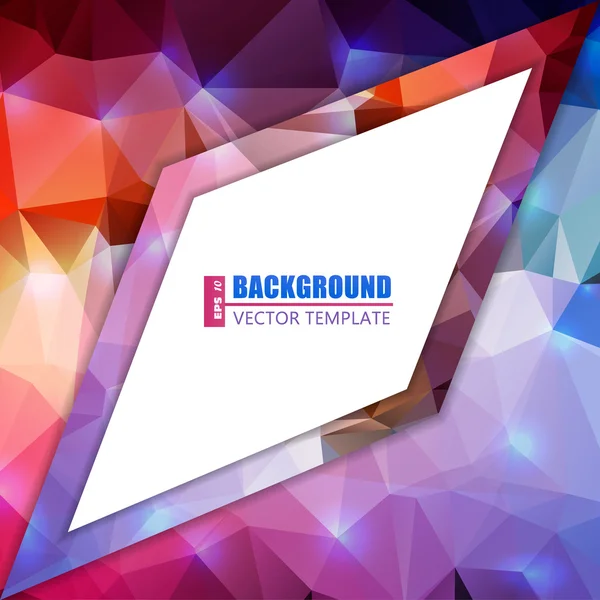 EPS 10

BACKGROUND

VECTOR TEMPLATE