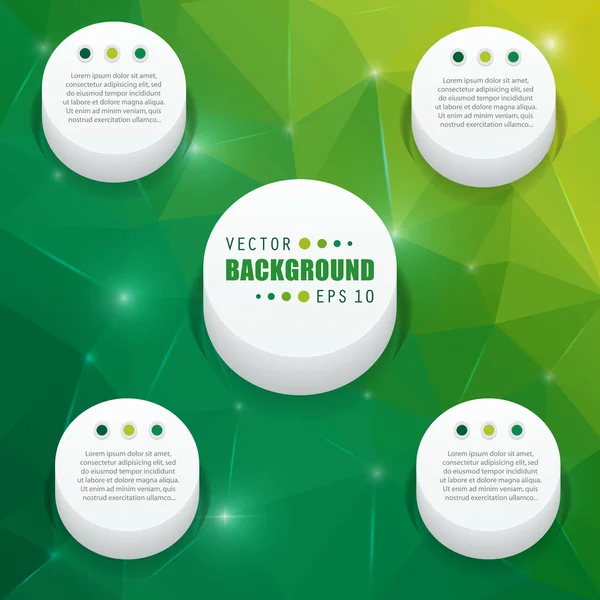 Lorem ipsum dolor sit amet, consectetur adipisicing elit, sed do eiusmod tempor incididunt ut labore et dolore magna aliqua. Ut enim ad minim veniam, quis nostrud exercitation ullamco...

Lorem ipsum dolor sit amet, consectetur adipisicing elit, sed do eiusmod tempor incididunt ut labore et dolore magna aliqua. Ut enim ad minim veniam, quis nostrud exercitation ullamco...

VECTOR
BACKGROUND
EPS 10

Lorem ipsum dolor sit amet, consectetur adipisicing elit, sed do eiusmod tempor incididunt ut labore et dolore magna aliqua. Ut enim ad minim veniam, quis nostrud exercitation ullamco...

Lorem ipsum dolor sit amet, consectetur adipisicing elit, sed do eiusmod tempor incididunt ut labore et dolore magna aliqua. Ut enim ad minim veniam, quis nostrud exercitation ullamco...