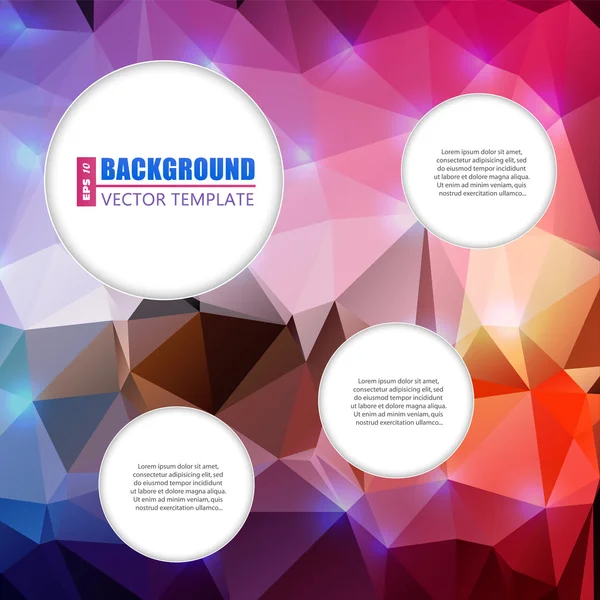 EPS 10
BACKGROUND
VECTOR TEMPLATE

Lorem ipsum dolor sit amet, consectetur adipisicing elit, sed do eiusmod tempor incididunt ut labore et dolore magna aliqua. Ut enim ad minim veniam, quis nostrud exercitation ullamco...

Lorem ipsum dolor sit amet, consectetur adipisicing elit, sed do eiusmod tempor incididunt ut labore et dolore magna aliqua. Ut enim ad minim veniam, quis nostrud exercitation ullamco...

Lorem ipsum dolor sit amet, consectetur adipisicing elit, sed do eiusmod tempor incididunt ut labore et dolore magna aliqua. Ut enim ad minim veniam, quis nostrud exercitation ullamco...