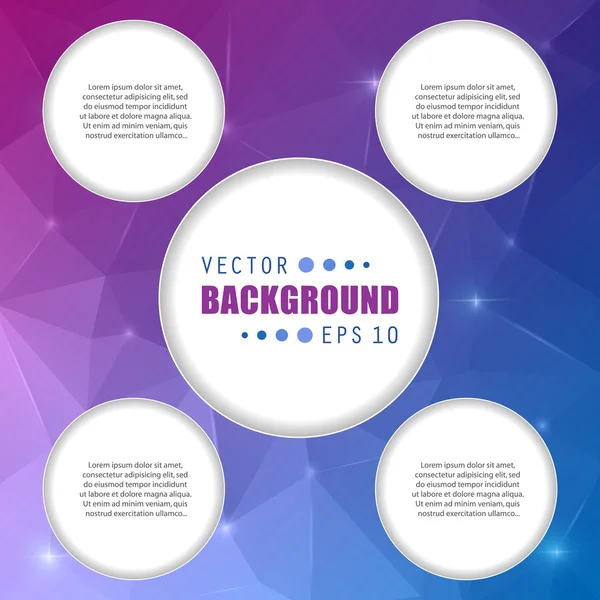 Lorem ipsum dolor sit amet, consectetur adipisicing elit, sed do eiusmod tempor incididunt ut labore et dolore magna aliqua. Ut enim ad minim veniam, quis nostrud exercitation ullamco...

Lorem ipsum dolor sit amet, consectetur adipisicing elit, sed do eiusmod tempor incididunt ut labore et dolore magna aliqua. Ut enim ad minim veniam, quis nostrud exercitation ullamco...

VECTOR
BACKGROUND
EPS 10

Lorem ipsum dolor sit amet, consectetur adipisicing elit, sed do eiusmod tempor incididunt ut labore et dolore magna aliqua. Ut enim ad minim veniam, quis nostrud exercitation ullamco...

Lorem ipsum dolor sit amet, consectetur adipisicing elit, sed do eiusmod tempor incididunt ut labore et dolore magna aliqua. Ut enim ad minim veniam, quis nostrud exercitation ullamco...