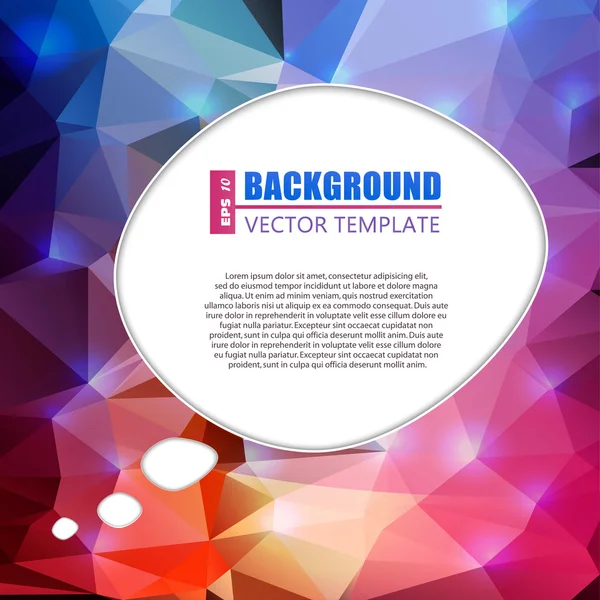 EPS 10

BACKGROUND

VECTOR TEMPLATE

Lorem ipsum dolor sit amet, consectetur adipisicing elit, sed do eiusmod tempor incididunt ut labore et dolore magna aliqua. Ut enim ad minim veniam, quis nostrud exercitation ullamco laboris nisi ut aliquip ex ea commodo consequat. Duis aute irure dolor in reprehenderit in voluptate velit esse cillum dolore eu fugiat nulla pariatur. Excepteur sint occaecat cupidatat non proident, sunt in culpa qui officia deserunt mollit anim. Duis aute irure dolor in reprehenderit in voluptate velit esse cillum dolore eu fugiat nulla pariatur. Excepteur sint occaecat cupidatat non proident, sunt in culpa qui officia deserunt mollit anim.