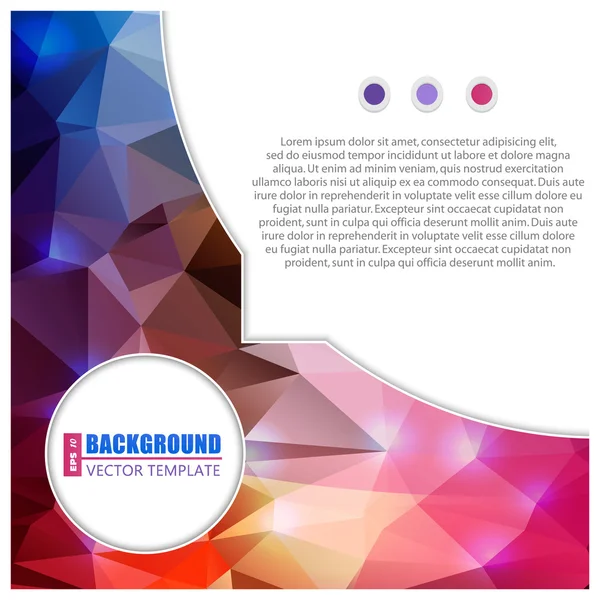 Lorem ipsum dolor sit amet, consectetur adipisicing elit, sed do eiusmod tempor incididunt ut labore et dolore magna aliqua. Ut enim ad minim veniam, quis nostrud exercitation ullamco laboris nisi ut aliquip ex ea commodo consequat. Duis aute irure dolor in reprehenderit in voluptate velit esse cillum dolore eu fugiat nulla pariatur. Excepteur sint occaecat cupidatat non proident, sunt in culpa qui officia deserunt mollit anim. Duis aute irure dolor in reprehenderit in voluptate velit esse cillum dolore eu fugiat nulla pariatur. Excepteur sint occaecat cupidatat non proident, sunt in culpa qui officia deserunt mollit anim.

EPS 10
BACKGROUND
VECTOR TEMPLATE