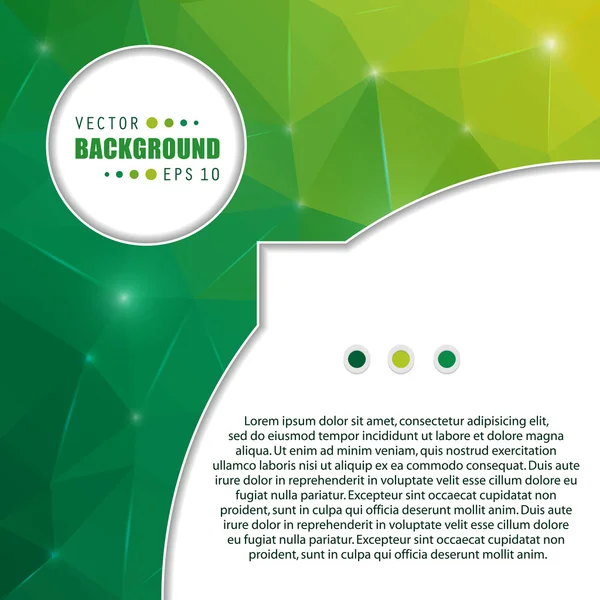 VECTOR
BACKGROUND
EPS 10

Lorem ipsum dolor sit amet, consectetur adipisicing elit, sed do eiusmod tempor incididunt ut labore et dolore magna aliqua. Ut enim ad minim veniam, quis nostrud exercitation ullamco laboris nisi ut aliquip ex ea commodo consequat. Duis aute irure dolor in reprehenderit in voluptate velit esse cillum dolore eu fugiat nulla pariatur. Excepteur sint occaecat cupidatat non proident, sunt in culpa qui officia deserunt mollit anim. Duis aute irure dolor in reprehenderit in voluptate velit esse cillum dolore eu fugiat nulla pariatur. Excepteur sint occaecat cupidatat non proident, sunt in culpa qui officia deserunt mollit anim.