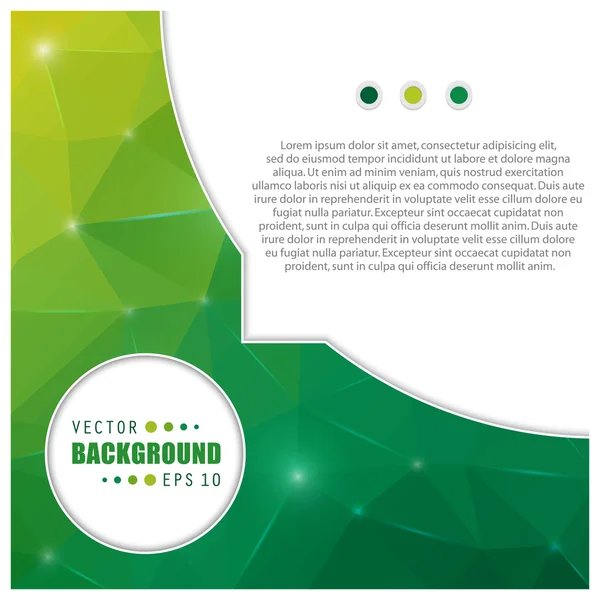 Lorem ipsum dolor sit amet, consectetur adipisicing elit, sed do eiusmod tempor incididunt ut labore et dolore magna aliqua. Ut enim ad minim veniam, quis nostrud exercitation ullamco laboris nisi ut aliquip ex ea commodo consequat. Duis aute irure dolor in reprehenderit in voluptate velit esse cillum dolore eu fugiat nulla pariatur. Excepteur sint occaecat cupidatat non proident, sunt in culpa qui officia deserunt mollit anim. Duis aute irure dolor in reprehenderit in voluptate velit esse cillum dolore eu fugiat nulla pariatur. Excepteur sint occaecat cupidatat non proident, sunt in culpa qui officia deserunt mollit anim.

VECTOR
BACKGROUND
EPS 10