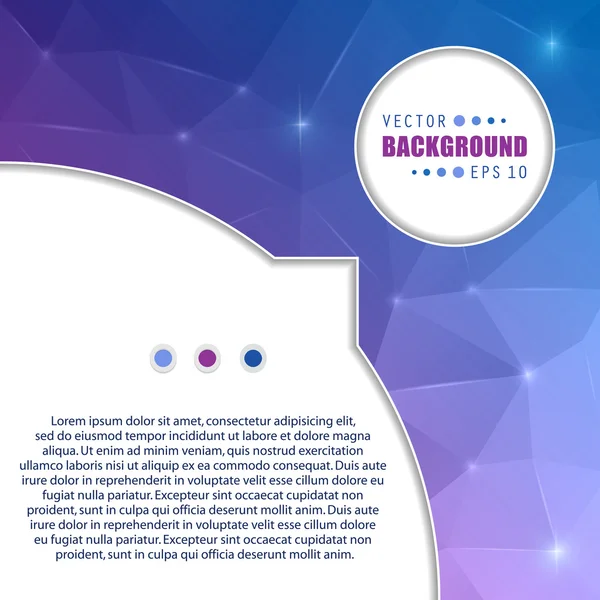 VECTOR
BACKGROUND
EPS 10

Lorem ipsum dolor sit amet, consectetur adipisicing elit, sed do eiusmod tempor incididunt ut labore et dolore magna aliqua. Ut enim ad minim veniam, quis nostrud exercitation ullamco laboris nisi ut aliquip ex ea commodo consequat. Duis aute irure dolor in reprehenderit in voluptate velit esse cillum dolore eu fugiat nulla pariatur. Excepteur sint occaecat cupidatat non proident, sunt in culpa qui officia deserunt mollit anim. Duis aute irure dolor in reprehenderit in voluptate velit esse cillum dolore eu fugiat nulla pariatur. Excepteur sint occaecat cupidatat non proident, sunt in culpa qui officia deserunt mollit anim.