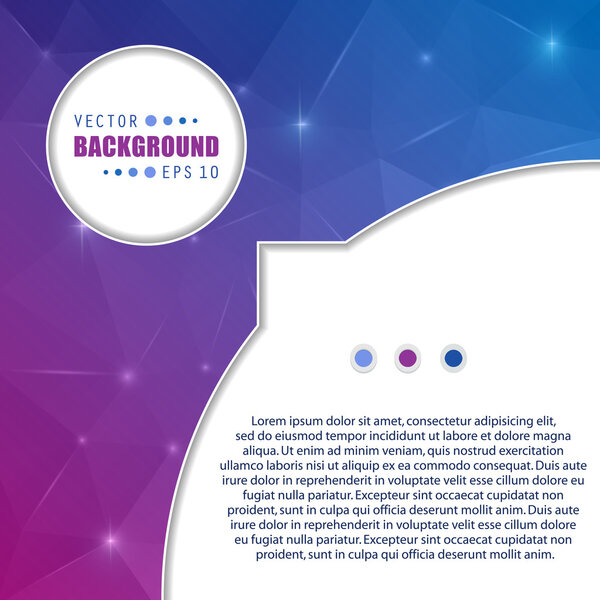 VECTOR
BACKGROUND
EPS 10

Lorem ipsum dolor sit amet, consectetur adipisicing elit, sed do eiusmod tempor incididunt ut labore et dolore magna aliqua. Ut enim ad minim veniam, quis nostrud exercitation ullamco laboris nisi ut aliquip ex ea commodo consequat. Duis aute irure dolor in reprehenderit in voluptate velit esse cillum dolore eu fugiat nulla pariatur. Excepteur sint occaecat cupidatat non proident, sunt in culpa qui officia deserunt mollit anim. Duis aute irure dolor in reprehenderit in voluptate velit esse cillum dolore eu fugiat nulla pariatur. Excepteur sint occaecat cupidatat non proident, sunt in culpa qui officia deserunt mollit anim.