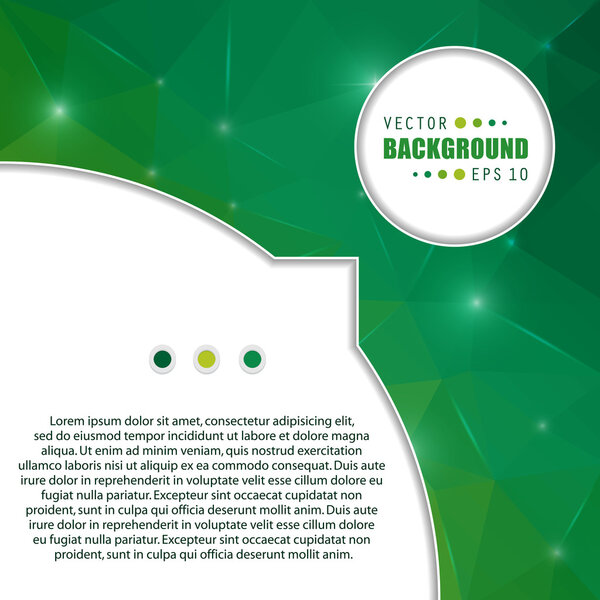 VECTOR
BACKGROUND
EPS 10

Lorem ipsum dolor sit amet, consectetur adipisicing elit, sed do eiusmod tempor incididunt ut labore et dolore magna aliqua. Ut enim ad minim veniam, quis nostrud exercitation ullamco laboris nisi ut aliquip ex ea commodo consequat. Duis aute irure dolor in reprehenderit in voluptate velit esse cillum dolore eu fugiat nulla pariatur. Excepteur sint occaecat cupidatat non proident, sunt in culpa qui officia deserunt mollit anim. Duis aute irure dolor in reprehenderit in voluptate velit esse cillum dolore eu fugiat nulla pariatur. Excepteur sint occaecat cupidatat non proident, sunt in culpa qui officia deserunt mollit anim.