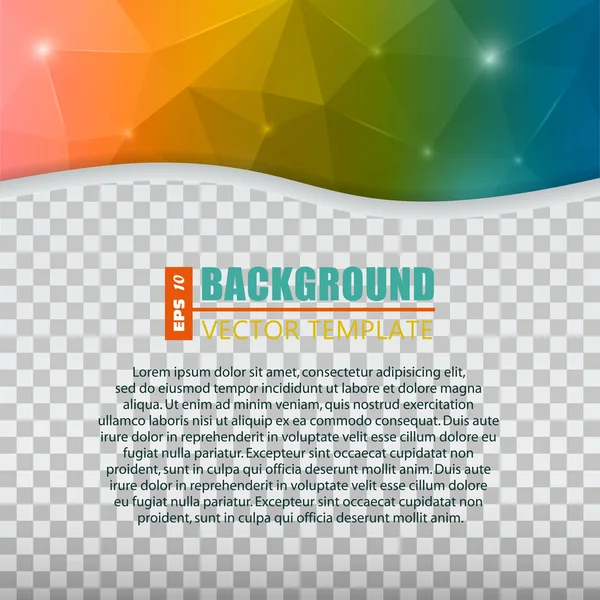 EPS 10

BACKGROUND

VECTOR TEMPLATE

Lorem ipsum dolor sit amet, consectetur adipisicing elit, sed do eiusmod tempor incididunt ut labore et dolore magna aliqua. Ut enim ad minim veniam, quis nostrud exercitation ullamco laboris nisi ut aliquip ex ea commodo consequat. Duis aute irure dolor in reprehenderit in voluptate velit esse cillum dolore eu fugiat nulla pariatur. Excepteur sint occaecat cupidatat non proident, sunt in culpa qui officia deserunt mollit anim. Duis aute irure dolor in reprehenderit in voluptate velit esse cillum dolore eu fugiat nulla pariatur. Excepteur sint occaecat cupidatat non proident, sunt in culpa qui officia deserunt mollit anim.